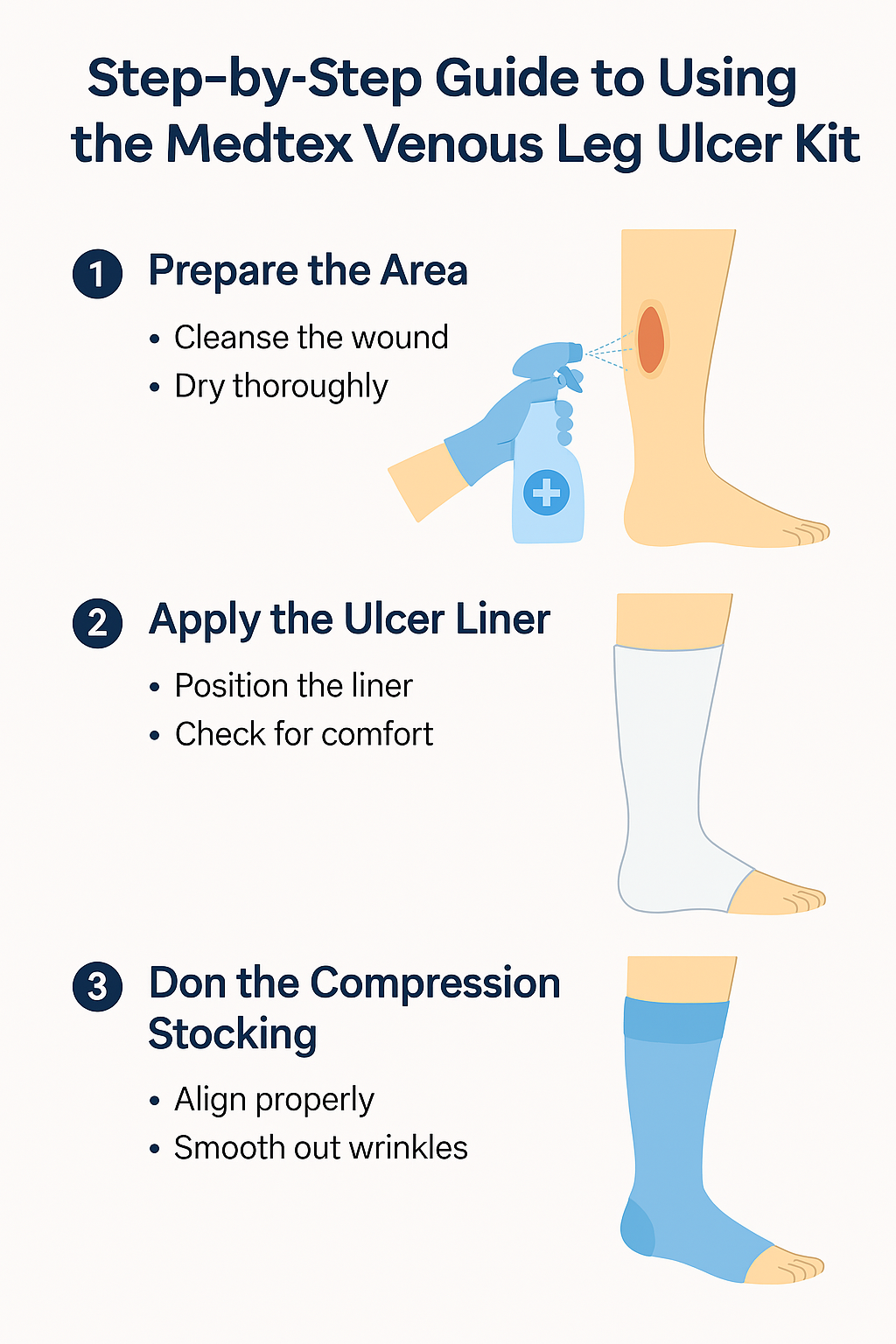 Step-by-Step Guide to Using the Medtex Venous Leg Ulcer Kit

1 Prepare the Area

• Cleanse the wound
• Dry thoroughly

2 Apply the Ulcer Liner

• Position the liner
• Check for comfort

3 Don the Compression Stocking

• Align properly
• Smooth out wrinkles